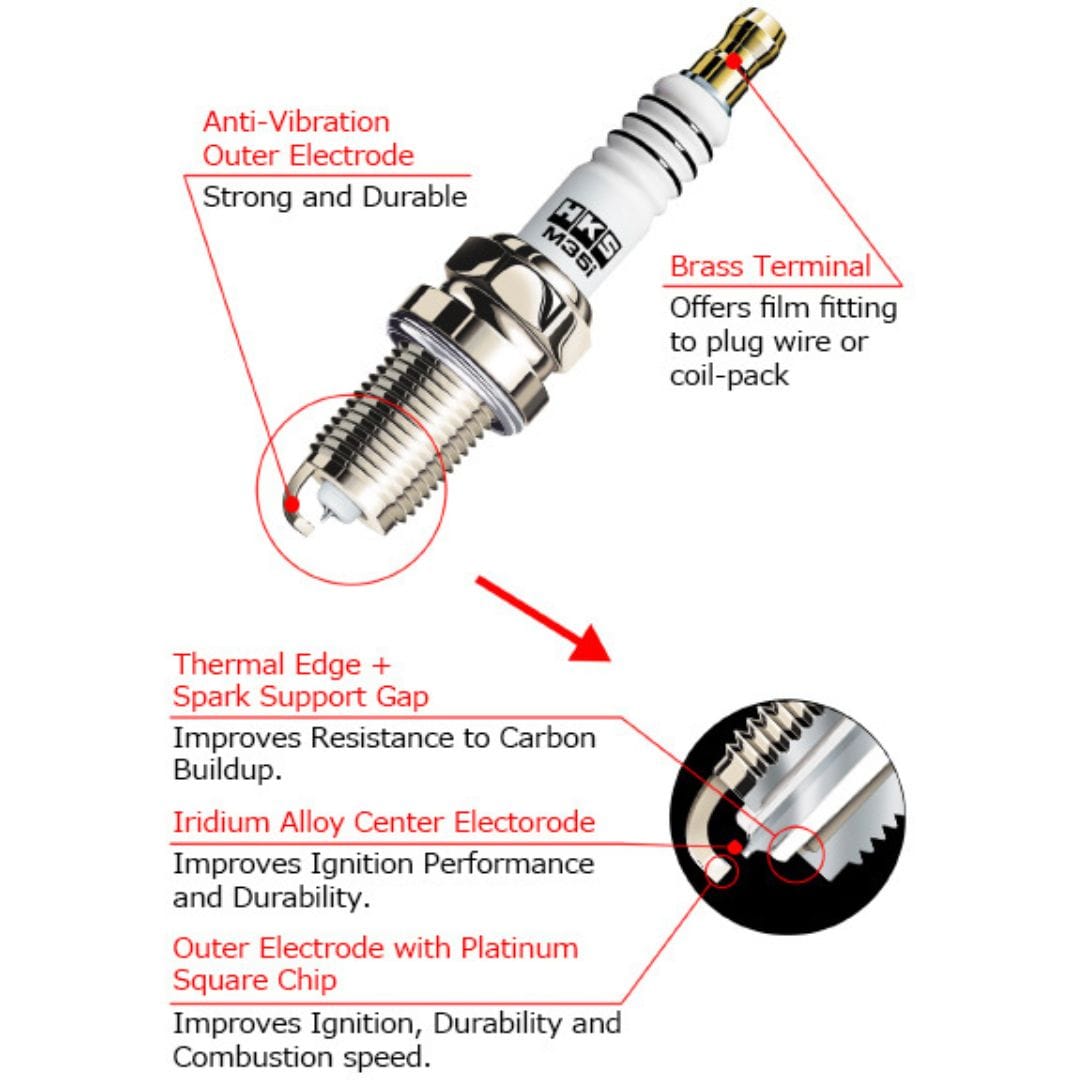 Anti-Vibration
Outer Electrode

Strong and Durable

HKS
M35i

Brass Terminal

Offers film fitting to plug wire or coil-pack

Thermal Edge +
Spark Support Gap

Improves Resistance to Carbon Buildup.

Iridium Alloy Center Electorode

Improves Ignition Performance and Durability.

Outer Electrode with Platinum Square Chip

Improves Ignition, Durability and Combustion speed.